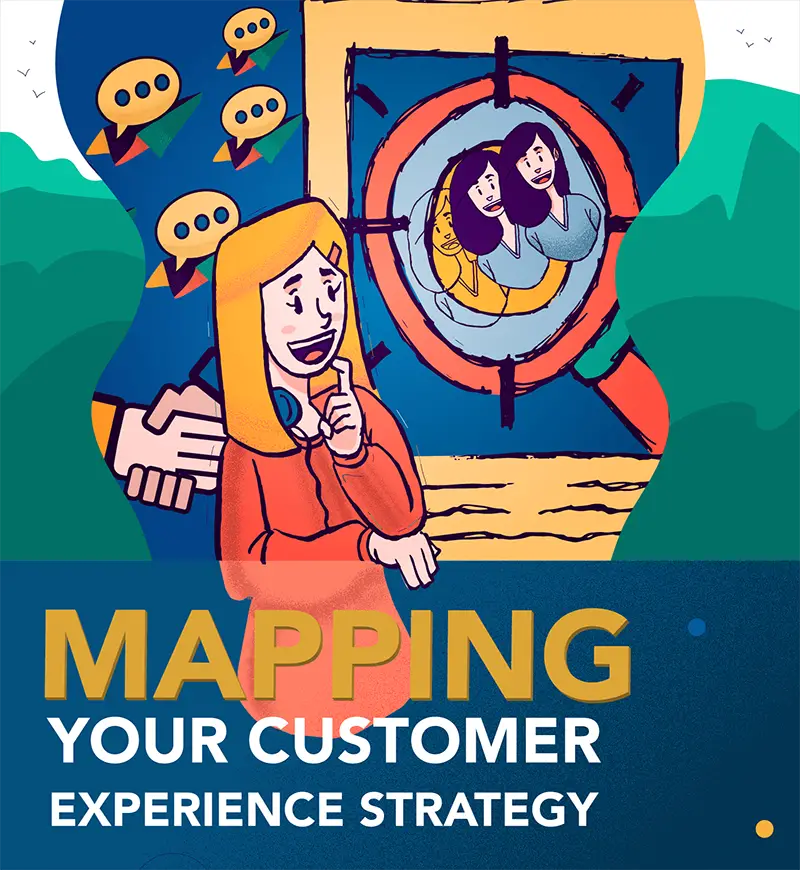 MAPPING
YOUR CUSTOMER
EXPERIENCE STRATEGY